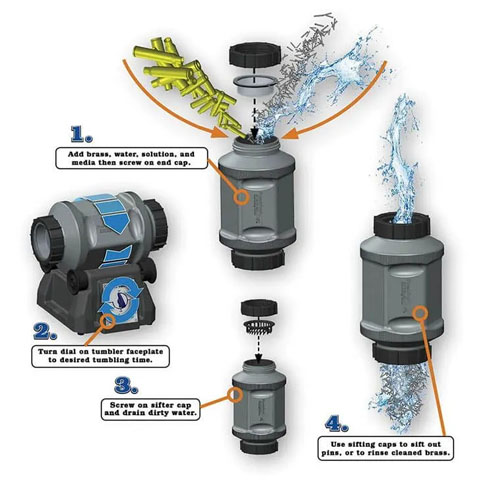 1.

Add brass, water, solution, and media then screw on end cap.

2.

Turn dial on tumbler faceplate to desired tumbling time.

3.

Screw on sifter cap and drain dirty water.

4.

Use sifting caps to sift out pins, or to rinse cleaned brass.